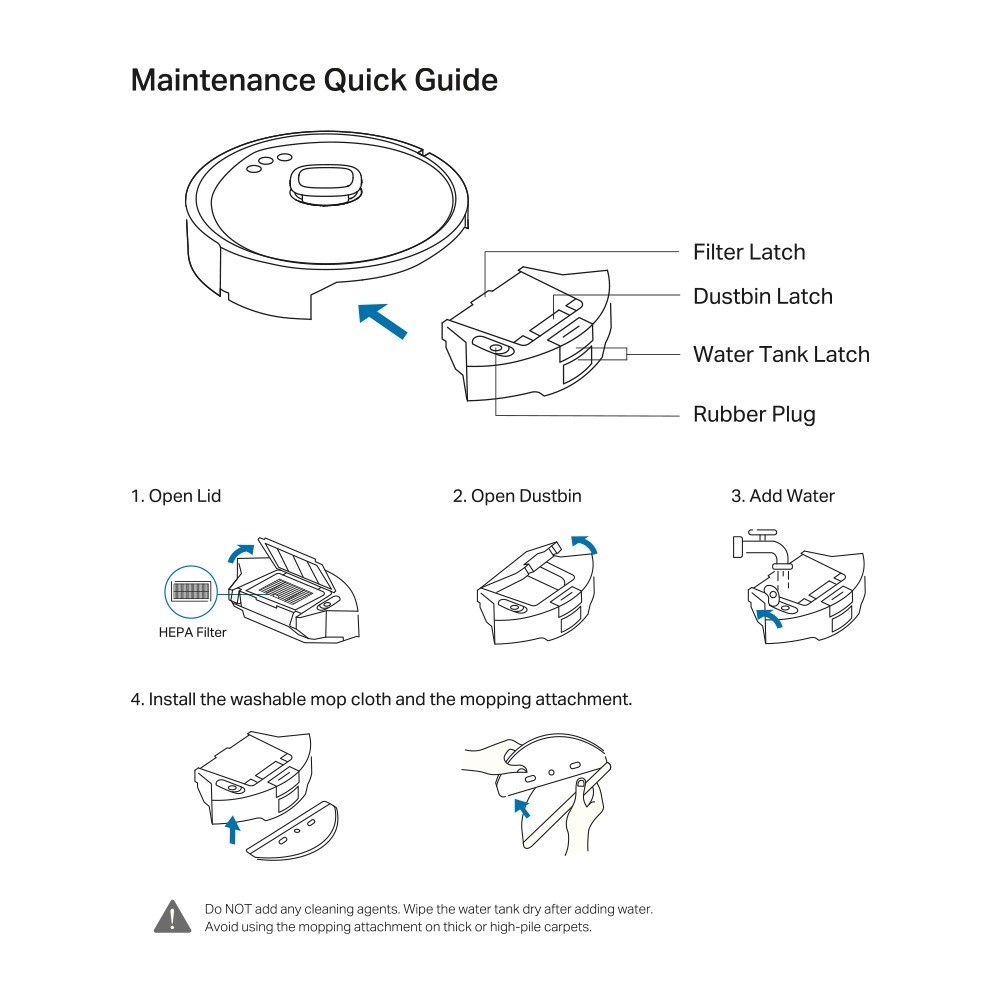 Maintenance Quick Guide

Filter Latch

Dustbin Latch

Water Tank Latch

Rubber Plug

1. Open Lid

HEPA Filter

2. Open Dustbin

3. Add Water

4. Install the washable mop cloth and the mopping attachment.

Do NOT add any cleaning agents. Wipe the water tank dry after adding water.
Avoid using the mopping attachment on thick or high-pile carpets.