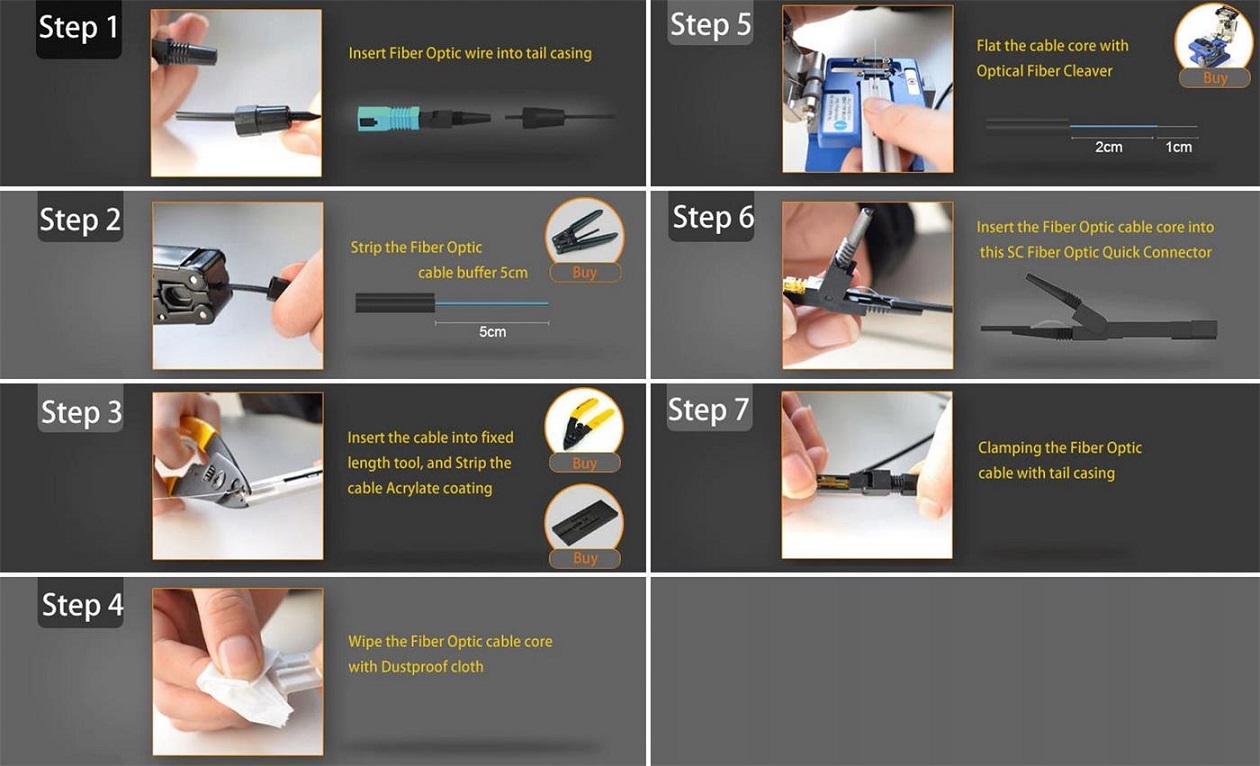 Step 1

Insert Fiber Optic wire into tail casing

Step 2

Strip the Fiber Optic cable buffer 5cm

Buy

5cm

Step 3

Insert the cable into fixed length tool, and Strip the cable Acrylate coating

Buy

Buy

Step 4

Wipe the Fiber Optic cable core with Dustproof cloth

Step 5

Flat the cable core with Optical Fiber Cleaver

Buy

2cm 1cm

Step 6

Insert the Fiber Optic cable core into this SC Fiber Optic Quick Connector

Step 7

Clamping the Fiber Optic cable with tail casing