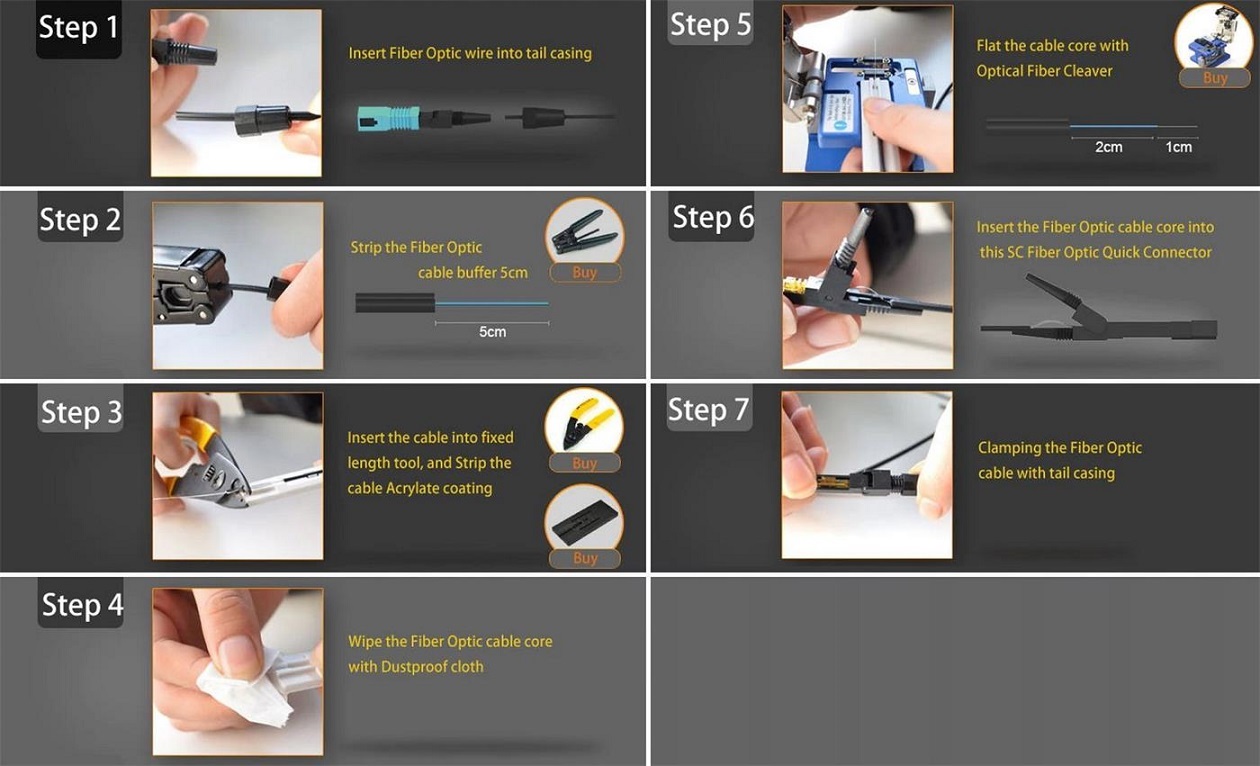 Step 1

Insert Fiber Optic wire into tail casing

Step 2

Strip the Fiber Optic cable buffer 5cm

Buy

5cm

Step 3

Insert the cable into fixed length tool, and Strip the cable Acrylate coating

Buy

Buy

Step 4

Wipe the Fiber Optic cable core with Dustproof cloth

Step 5

Flat the cable core with Optical Fiber Cleaver

Buy

2cm

1cm

Step 6

Insert the Fiber Optic cable core into this SC Fiber Optic Quick Connector

Step 7

Clamping the Fiber Optic cable with tail casing