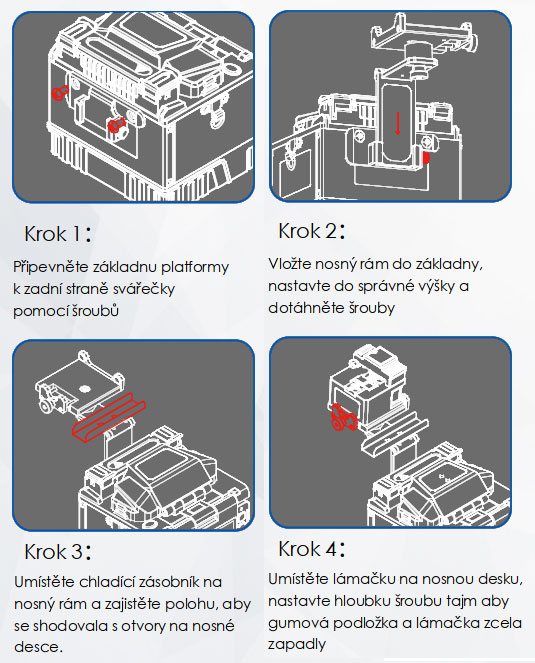 Krok 1:

Připevněte základnu platformy k zadní straně svářečky pomocí šroubů

Krok 2:

Vložte nosný rám do základny, nastavte do správné výšky a dotáhněte šrouby

Krok 3:

Umístěte chladící zásobník na nosný rám a zajistěte polohu, aby se shodovala s otvory na nosné desce.

Krok 4:

Umístěte lámačku na nosnou desku, nastavte hloubku šroubu tajm aby gumová podložka a lámačka zcela zapadly