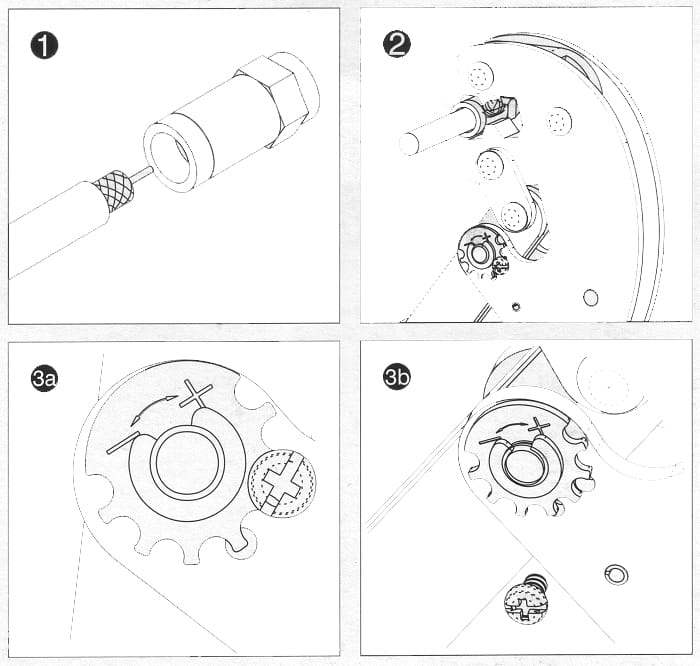 1

2

3a

3b